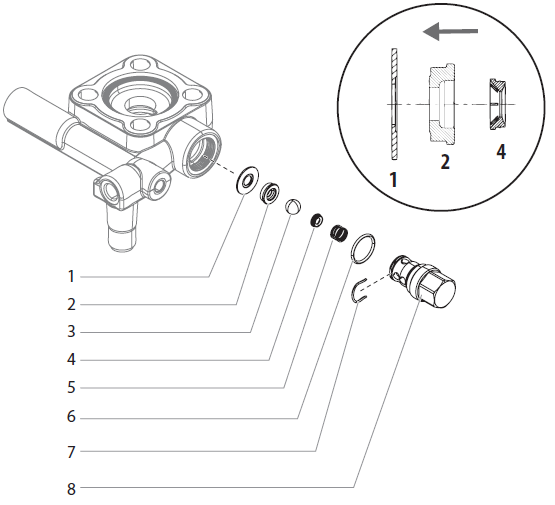 1
2
4

1
2
3
4
5
6
7
8